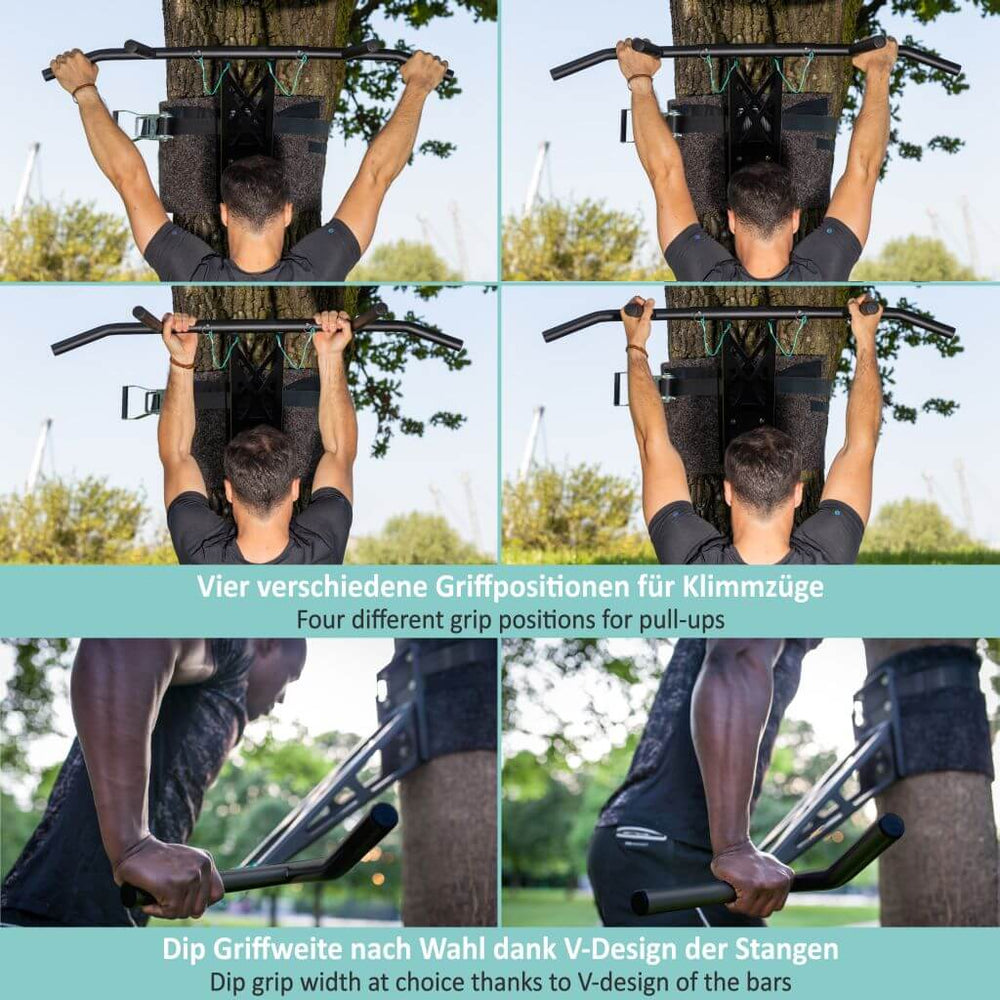 Vier verschiedene Griffpositionen für Klimmzüge
Four different grip positions for pull-ups

Dip Griffweite nach Wahl dank V-Design der Stangen
Dip grip width at choice thanks to V-design of the bars